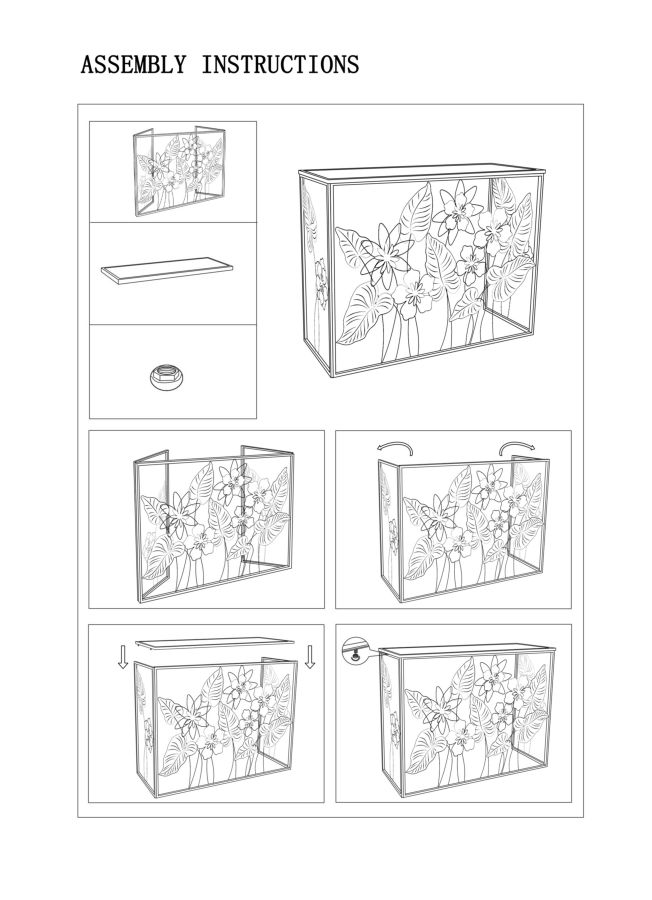 ASSEMBLY INSTRUCTIONS